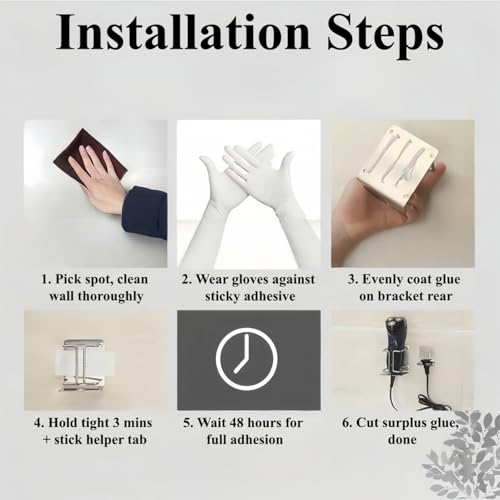 Installation Steps

1. Pick spot, clean wall thoroughly

2. Wear gloves against sticky adhesive

3. Evenly coat glue on bracket rear

4. Hold tight 3 mins + stick helper tab

5. Wait 48 hours for full adhesion

6. Cut surplus glue, done