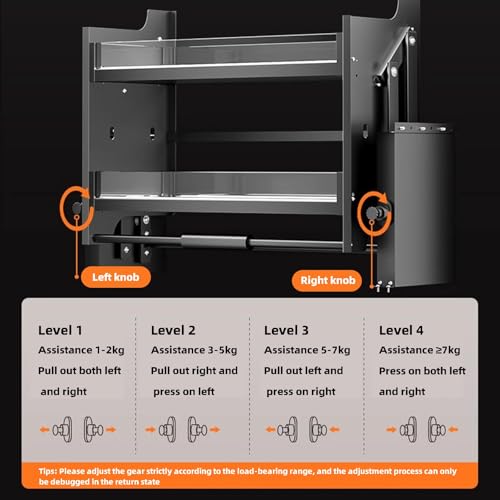 Left knob

Right knob

Level 1
Assistance 1-2kg
Pull out both left and right

Level 2
Assistance 3-5kg
Pull out right and press on left

Level 3
Assistance 5-7kg
Pull out left and press on right

Level 4
Assistance ≥7kg
Press on both left and right

Tips: Please adjust the gear strictly according to the load-bearing range, and the adjustment process can only be debugged in the return state