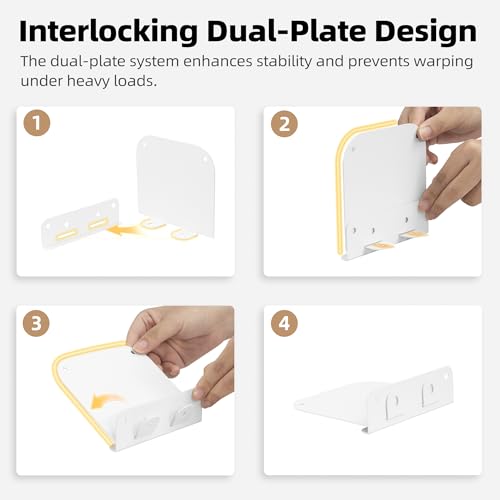 Interlocking Dual-Plate Design

The dual-plate system enhances stability and prevents warping under heavy loads.

1

2

3

4