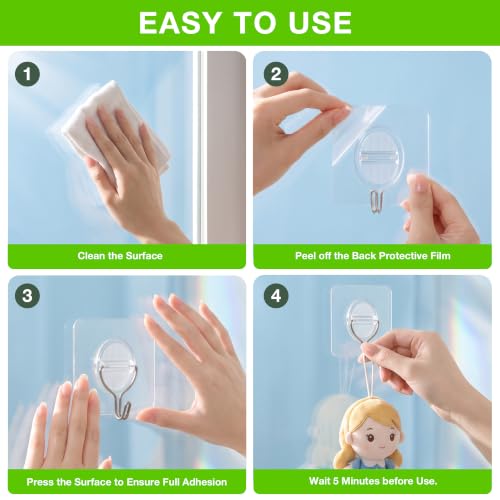 EASY TO USE

1

Clean the Surface

2

Peel off the Back Protective Film

3

Press the Surface to Ensure Full Adhesion

4

Wait 5 Minutes before Use.