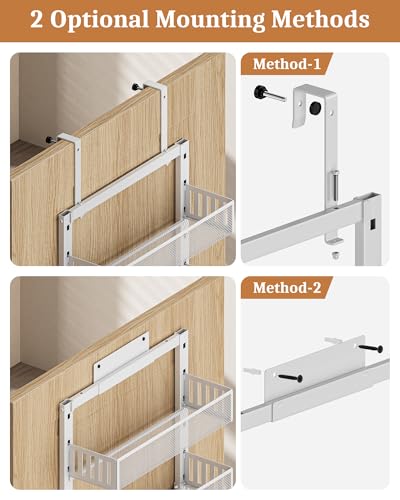 2 Optional Mounting Methods

Method-1

Method-2