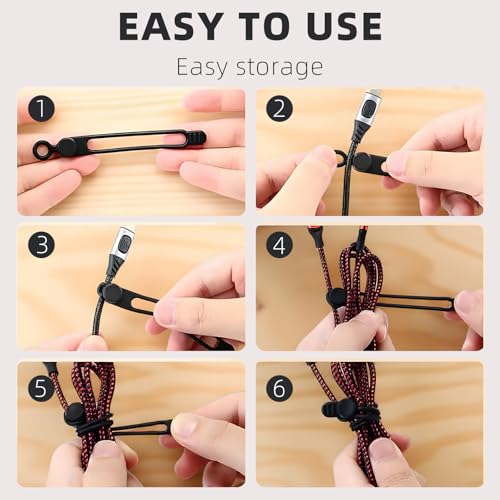 EASY TO USE

Easy storage

1

2

3

4

5

6