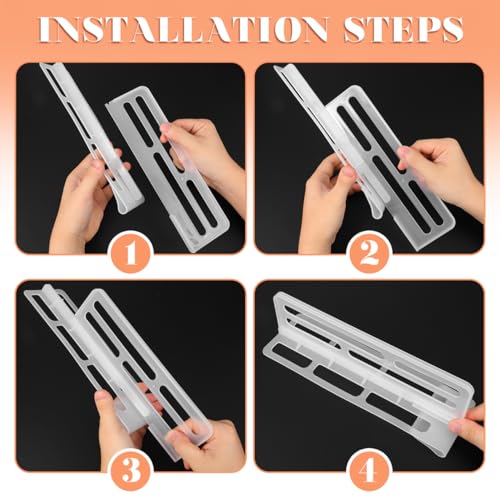 INSTALLATION STEPS

1

2

3

4