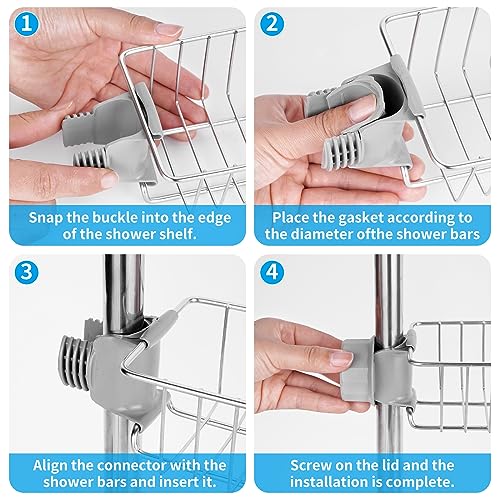 1

Snap the buckle into the edge of the shower shelf.

2

Place the gasket according to the diameter ofthe shower bars

3

Align the connector with the shower bars and insert it.

4

Screw on the lid and the installation is complete.