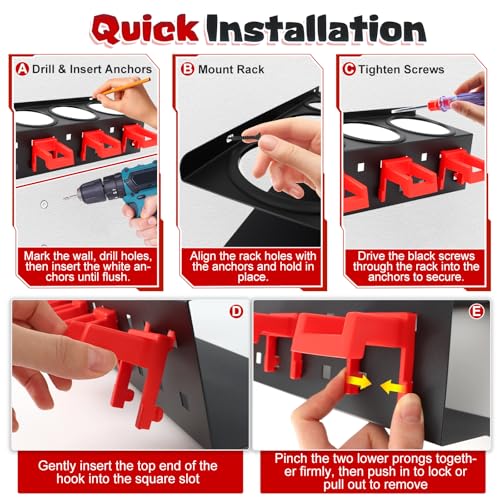 Quick Installation

A Drill & Insert Anchors

Mark the wall, drill holes, then insert the white anchors until flush.

B Mount Rack

Align the rack holes with the anchors and hold in place.

C Tighten Screws

Drive the black screws through the rack into the anchors to secure.

D

Gently insert the top end of the hook into the square slot

E

Pinch the two lower prongs together firmly, then push in to lock or pull out to remove