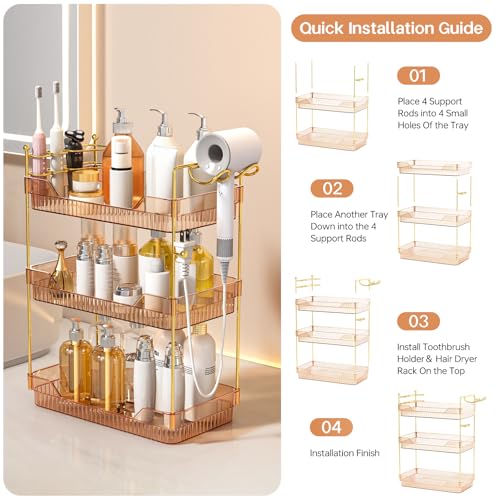 Quick Installation Guide

01

Place 4 Support Rods into 4 Small Holes Of the Tray

02

Place Another Tray Down into the 4 Support Rods

03

Install Toothbrush Holder & Hair Dryer Rack On the Top

04

Installation Finish